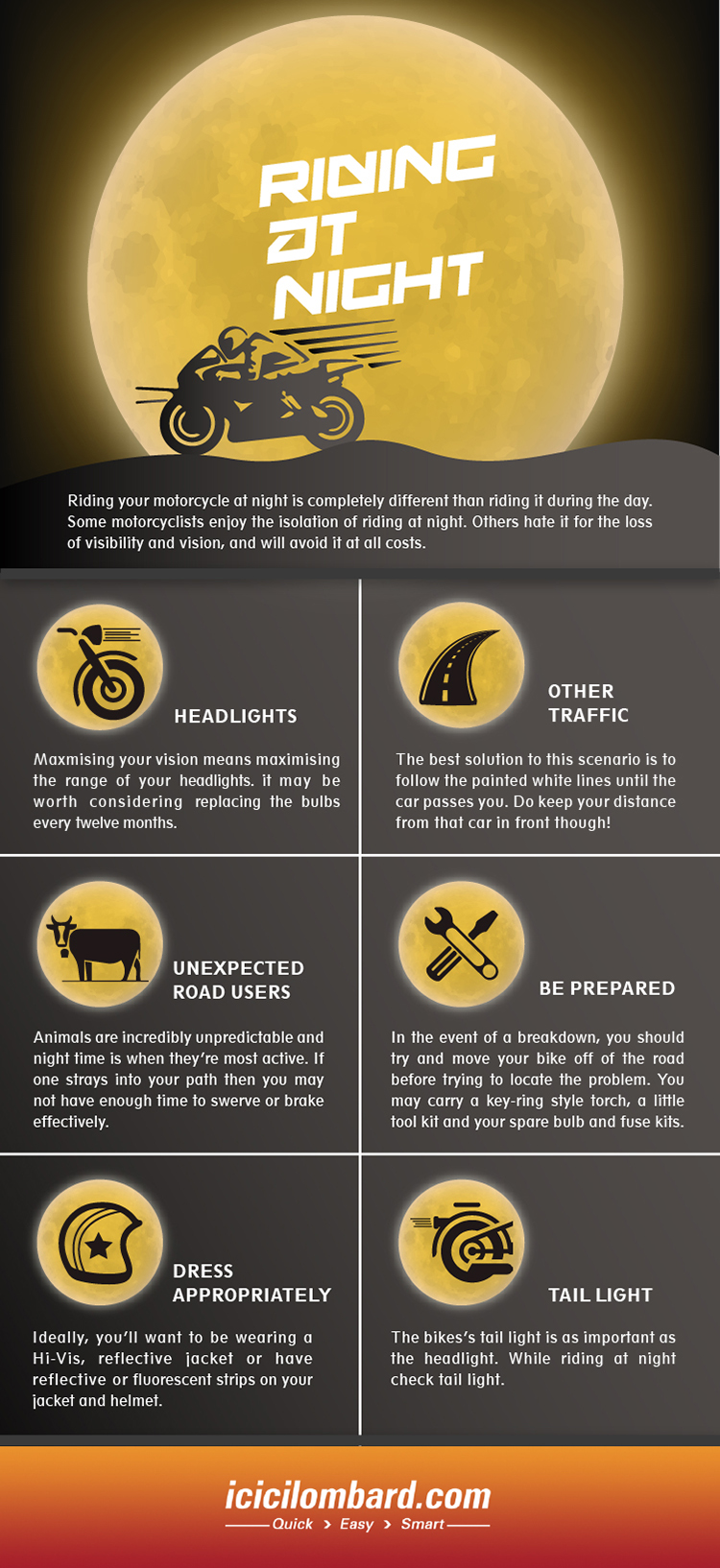 RIDING AT NIGHT

Riding your motorcycle at night is completely different than riding it during the day. Some motorcyclists enjoy the isolation of riding at night. Others hate it for the loss of visibility and vision, and will avoid it at all costs.

HEADLIGHTS

Maxmising your vision means maximising the range of your headlights. it may be worth considering replacing the bulbs every twelve months.

OTHER TRAFFIC

The best solution to this scenario is to follow the painted white lines until the car passes you. Do keep your distance from that car in front though!

UNEXPECTED ROAD USERS

Animals are incredibly unpredictable and night time is when they're most active. If one strays into your path then you may not have enough time to swerve or brake effectively.

BE PREPARED

In the event of a breakdown, you should try and move your bike off of the road before trying to locate the problem. You may carry a key-ring style torch, a little tool kit and your spare bulb and fuse kits.

DRESS APPROPRIATELY

Ideally, you'll want to be wearing a Hi-Vis, reflective jacket or have reflective or fluorescent strips on your jacket and helmet.

TAIL LIGHT

The bikes's tail light is as important as the headlight. While riding at night check tail light.

icicilombard.com
Quick > Easy > Smart