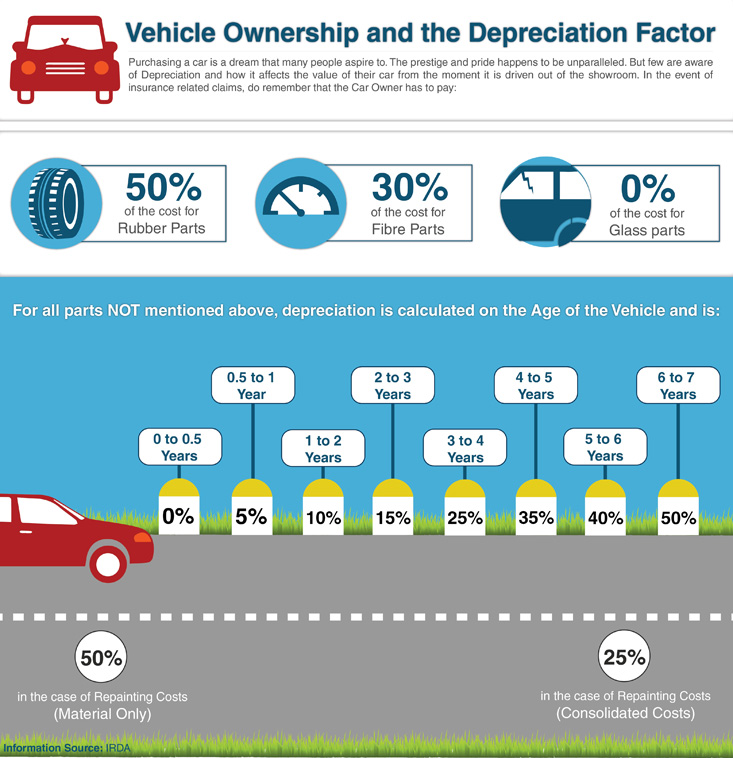 Vehicle Ownership and the Depreciation Factor

Purchasing a car is a dream that many people aspire to. The prestige and pride happens to be unparalleled. But few are aware of Depreciation and how it affects the value of their car from the moment it is driven out of the showroom. In the event of insurance related claims, do remember that the Car Owner has to pay:

50%
of the cost for
Rubber Parts

30%
of the cost for
Fibre Parts

0%
of the cost for
Glass parts

For all parts NOT mentioned above, depreciation is calculated on the Age of the Vehicle and is:

0 to 0.5 Years
0%

0.5 to 1 Year
5%

1 to 2 Years
10%

2 to 3 Years
15%

3 to 4 Years
25%

4 to 5 Years
35%

5 to 6 Years
40%

6 to 7 Years
50%

50%
in the case of Repainting Costs
(Material Only)

25%
in the case of Repainting Costs
(Consolidated Costs)

Information Source: IRDA