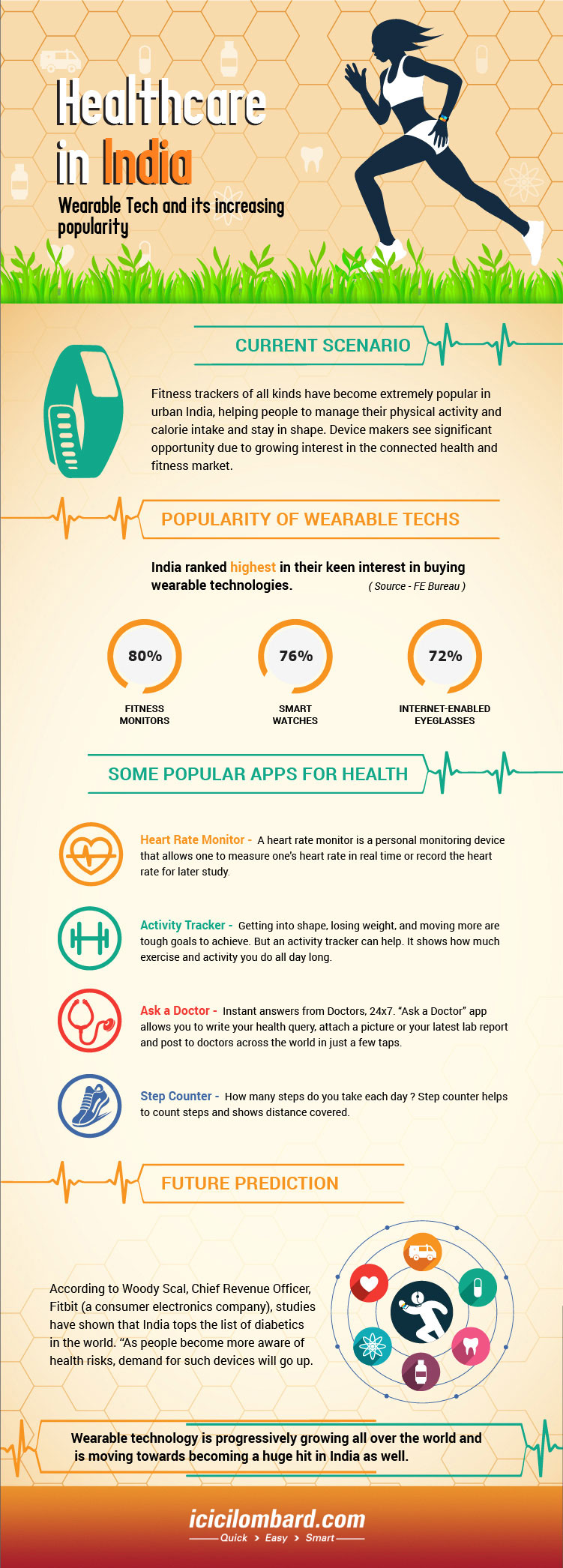 Healthcare in India

Wearable Tech and its increasing popularity

CURRENT SCENARIO

Fitness trackers of all kinds have become extremely popular in urban India, helping people to manage their physical activity and calorie intake and stay in shape. Device makers see significant opportunity due to growing interest in the connected health and fitness market.

POPULARITY OF WEARABLE TECHS

India ranked highest in their keen interest in buying wearable technologies. ( Source - FE Bureau )

80%
FITNESS MONITORS

76%
SMART WATCHES

72%
INTERNET-ENABLED EYEGLASSES

SOME POPULAR APPS FOR HEALTH

Heart Rate Monitor - A heart rate monitor is a personal monitoring device that allows one to measure one's heart rate in real time or record the heart rate for later study.

Activity Tracker - Getting into shape, losing weight, and moving more are tough goals to achieve. But an activity tracker can help. It shows how much exercise and activity you do all day long.

Ask a Doctor - Instant answers from Doctors, 24x7. "Ask a Doctor" app allows you to write your health query, attach a picture or your latest lab report and post to doctors across the world in just a few taps.

Step Counter - How many steps do you take each day ? Step counter helps to count steps and shows distance covered.

FUTURE PREDICTION

According to Woody Scal, Chief Revenue Officer, Fitbit (a consumer electronics company), studies have shown that India tops the list of diabetics in the world. "As people become more aware of health risks, demand for such devices will go up.

Wearable technology is progressively growing all over the world and is moving towards becoming a huge hit in India as well.

icicilombard.com
Quick > Easy > Smart