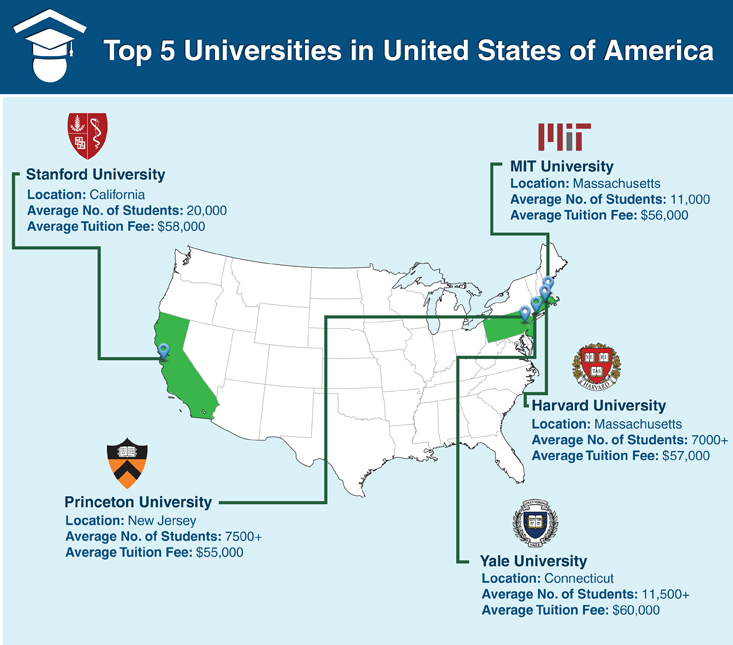 Top 5 Universities in United States of America

Stanford University
Location: California
Average No. of Students: 20,000
Average Tuition Fee: $58,000

MIT

MIT University
Location: Massachusetts
Average No. of Students: 11,000
Average Tuition Fee: $56,000

HARVARD

Harvard University
Location: Massachusetts
Average No. of Students: 7000+
Average Tuition Fee: $57,000

Princeton University
Location: New Jersey
Average No. of Students: 7500+
Average Tuition Fee: $55,000

Yale University
Location: Connecticut
Average No. of Students: 11,500+
Average Tuition Fee: $60,000