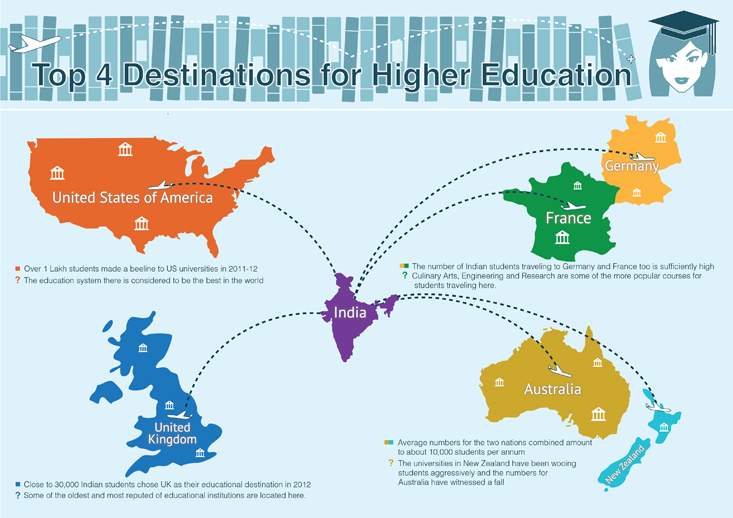 Top 4 Destinations for Higher Education

United States of America

Over 1 Lakh students made a beeline to US universities in 2011-12
? The education system there is considered to be the best in the world

Germany

France

The number of Indian students traveling to Germany and France too is sufficiently high
? Culinary Arts, Engineering and Research are some of the more popular courses for students traveling here.

India

United Kingdom

Close to 30,000 Indian students chose UK as their educational destination in 2012
? Some of the oldest and most reputed of educational institutions are located here.

Australia

New Zealand

Average numbers for the two nations combined amount to about 10,000 students per annum
? The universities in New Zealand have been wooing students aggressively and the numbers for Australia have witnessed a fall