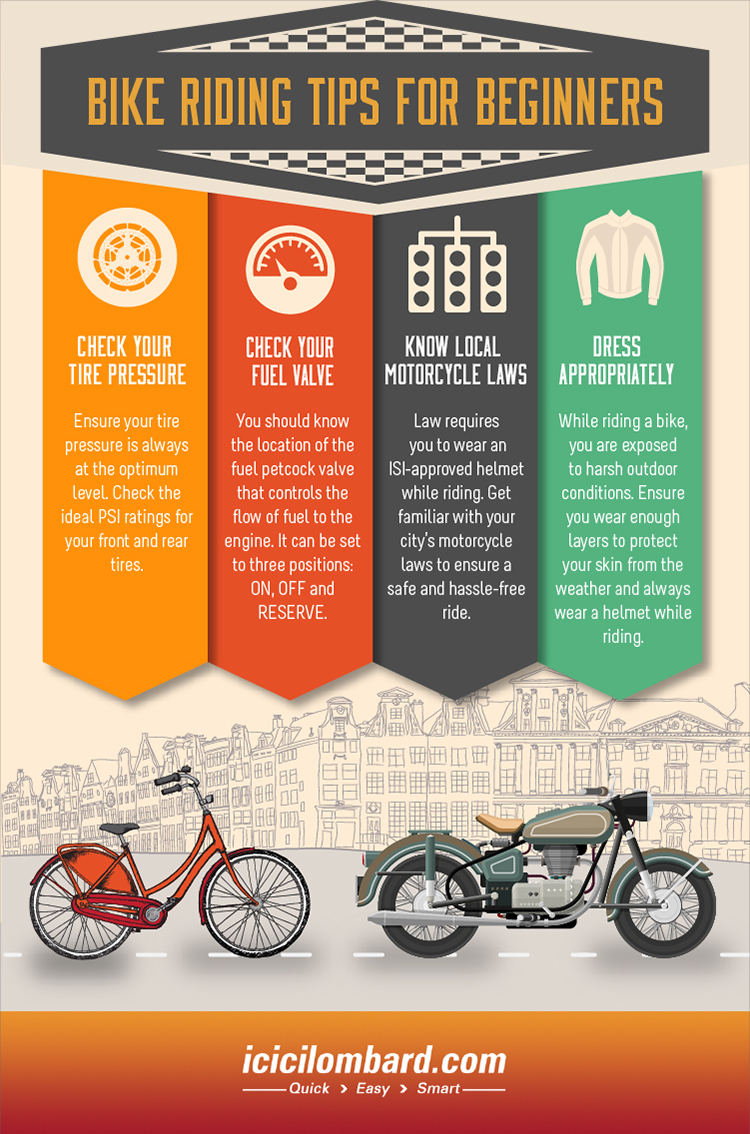 BIKE RIDING TIPS FOR BEGINNERS

CHECK YOUR TIRE PRESSURE

Ensure your tire pressure is always at the optimum level. Check the ideal PSI ratings for your front and rear tires.

CHECK YOUR FUEL VALVE

You should know the location of the fuel petcock valve that controls the flow of fuel to the engine. It can be set to three positions: ON, OFF and RESERVE.

KNOW LOCAL MOTORCYCLE LAWS

Law requires you to wear an ISI-approved helmet while riding. Get familiar with your city's motorcycle laws to ensure a safe and hassle-free ride.

DRESS APPROPRIATELY

While riding a bike, you are exposed to harsh outdoor conditions. Ensure you wear enough layers to protect your skin from the weather and always wear a helmet while riding.

icicilombard.com
Quick > Easy > Smart