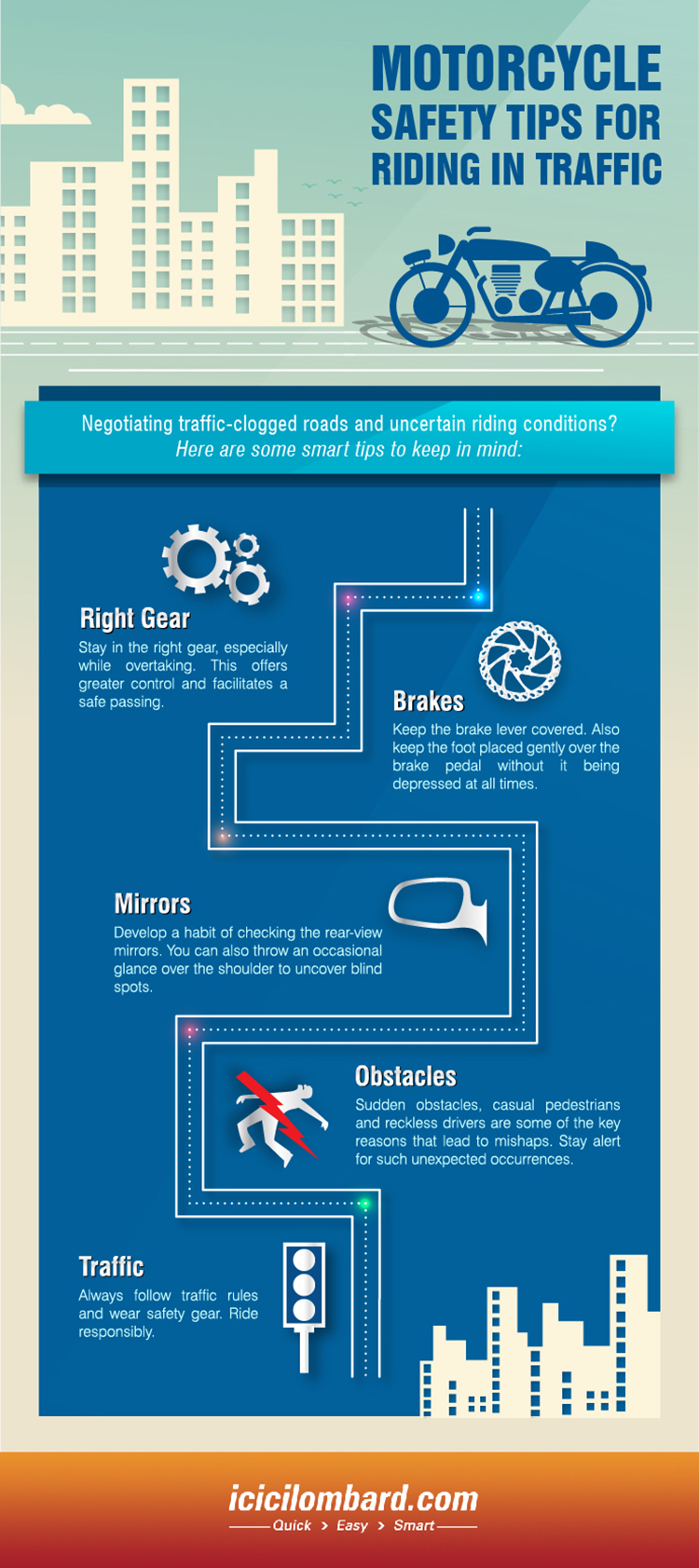 MOTORCYCLE SAFETY TIPS FOR RIDING IN TRAFFIC

Negotiating traffic-clogged roads and uncertain riding conditions? Here are some smart tips to keep in mind:

Right Gear
Stay in the right gear, especially while overtaking. This offers greater control and facilitates a safe passing.

Brakes
Keep the brake lever covered. Also keep the foot placed gently over the brake pedal without it being depressed at all times.

Mirrors
Develop a habit of checking the rear-view mirrors. You can also throw an occasional glance over the shoulder to uncover blind spots.

Obstacles
Sudden obstacles, casual pedestrians and reckless drivers are some of the key reasons that lead to mishaps. Stay alert for such unexpected occurrences.

Traffic
Always follow traffic rules and wear safety gear. Ride responsibly.

icicilombard.com
Quick > Easy > Smart